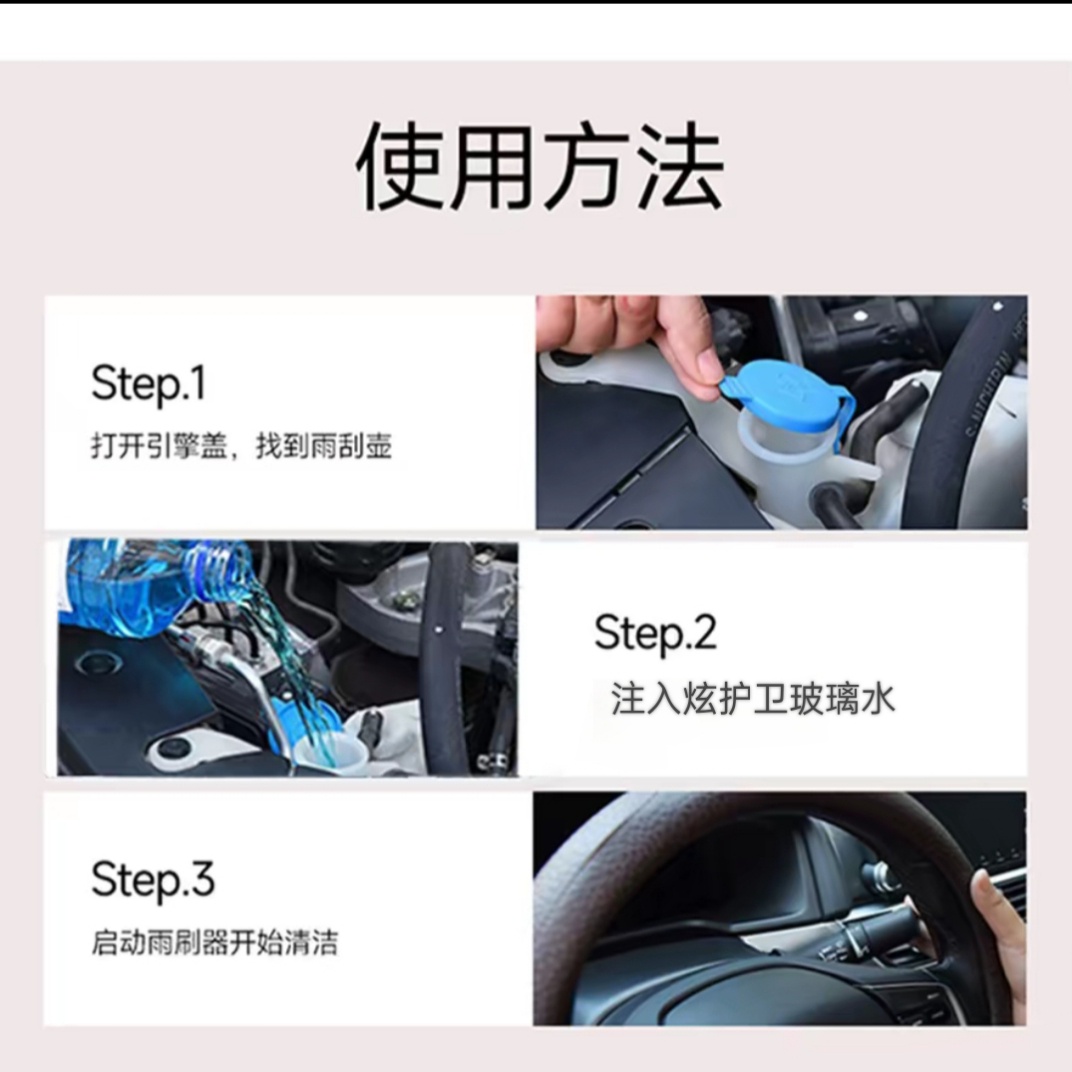 使用方法

Step.1
打开引擎盖，找到雨刮壶

Step.2
注入炫护卫玻璃水

Step.3
启动雨刷器开始清洁