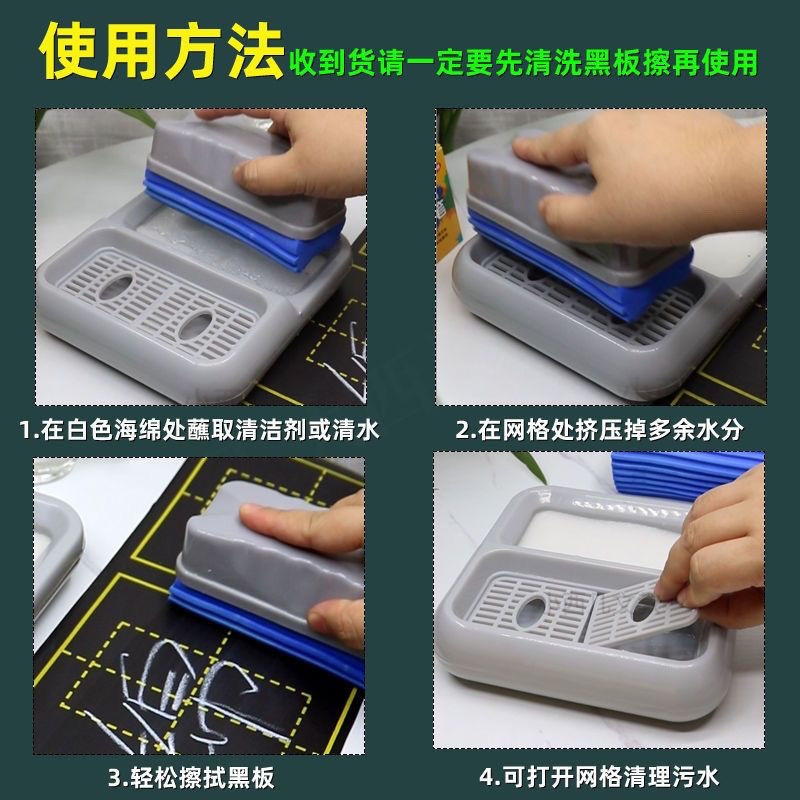 使用方法 收到货请一定要先清洗黑板擦再使用

1.在白色海绵处蘸取清洁剂或清水

2.在网格处挤压掉多余水分

3.轻松擦拭黑板

4.可打开网格清理污水